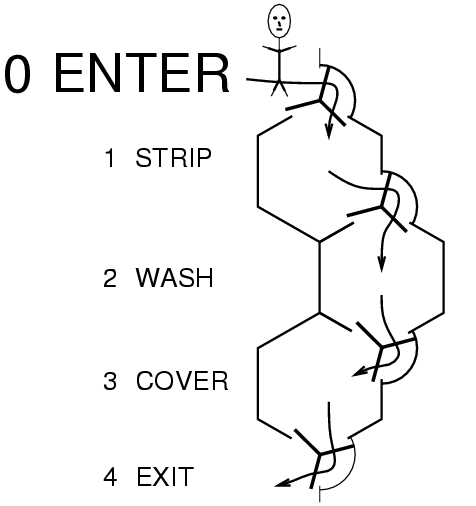 0 ENTER

1 STRIP

2 WASH

3 COVER

4 EXIT